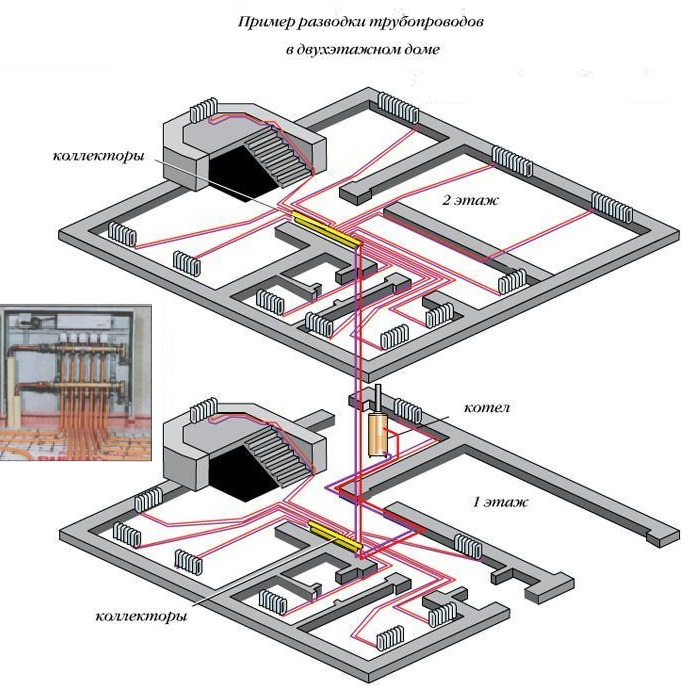 Пример разводки трубопроводов
в двухэтажном доме

коллекторы

2 этаж

котел

1 этаж

коллекторы