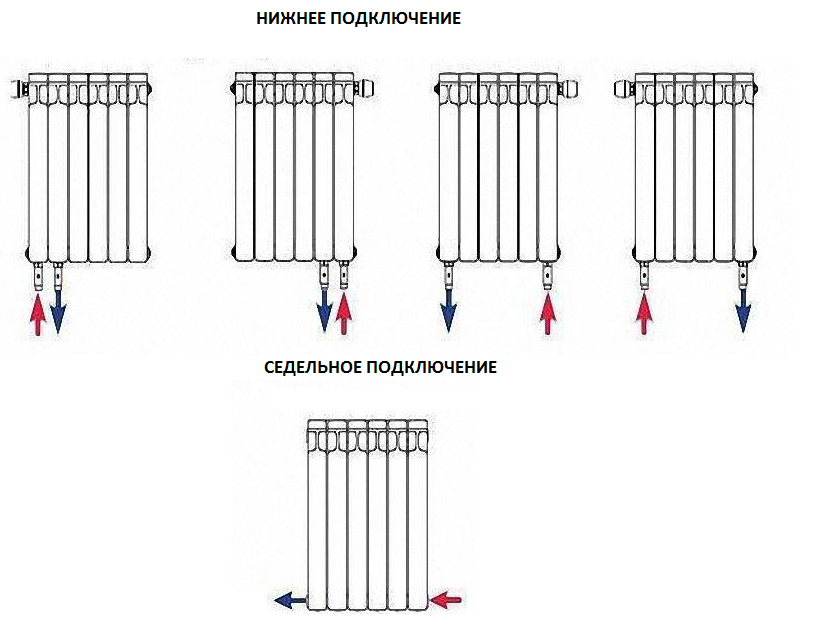 НИЖНЕЕ ПОДКЛЮЧЕНИЕ

СЕДЕЛЬНОЕ ПОДКЛЮЧЕНИЕ